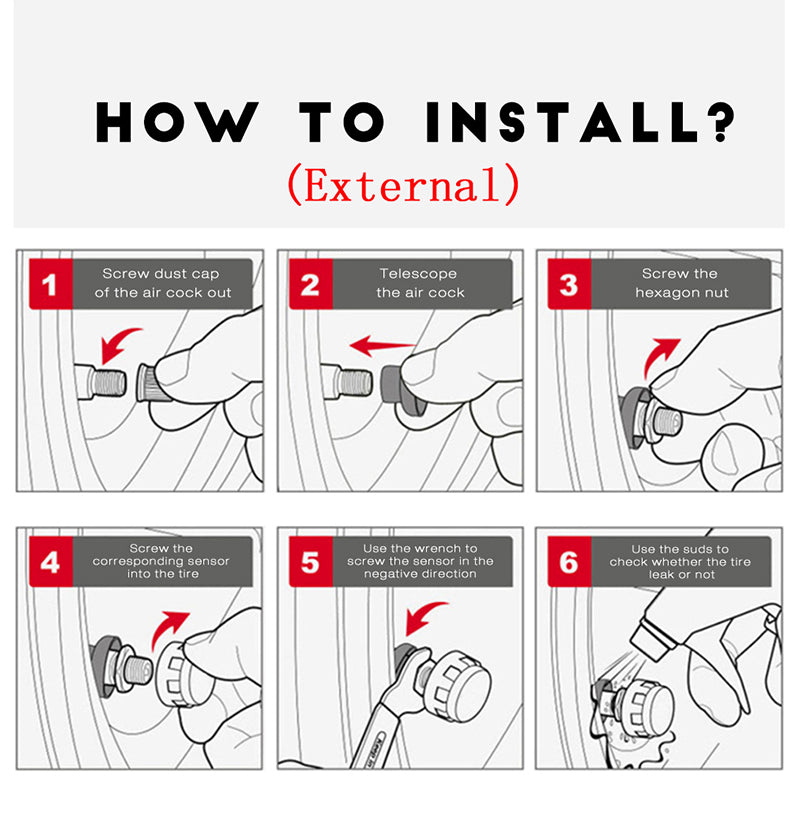 HOW TO INSTALL?
(External)

1 Screw dust cap of the air cock out

2 Telescope the air cock

3 Screw the hexagon nut

4 Screw the corresponding sensor into the tire

5 Use the wrench to screw the sensor in the negative direction

6 Use the suds to check whether the tire leak or not